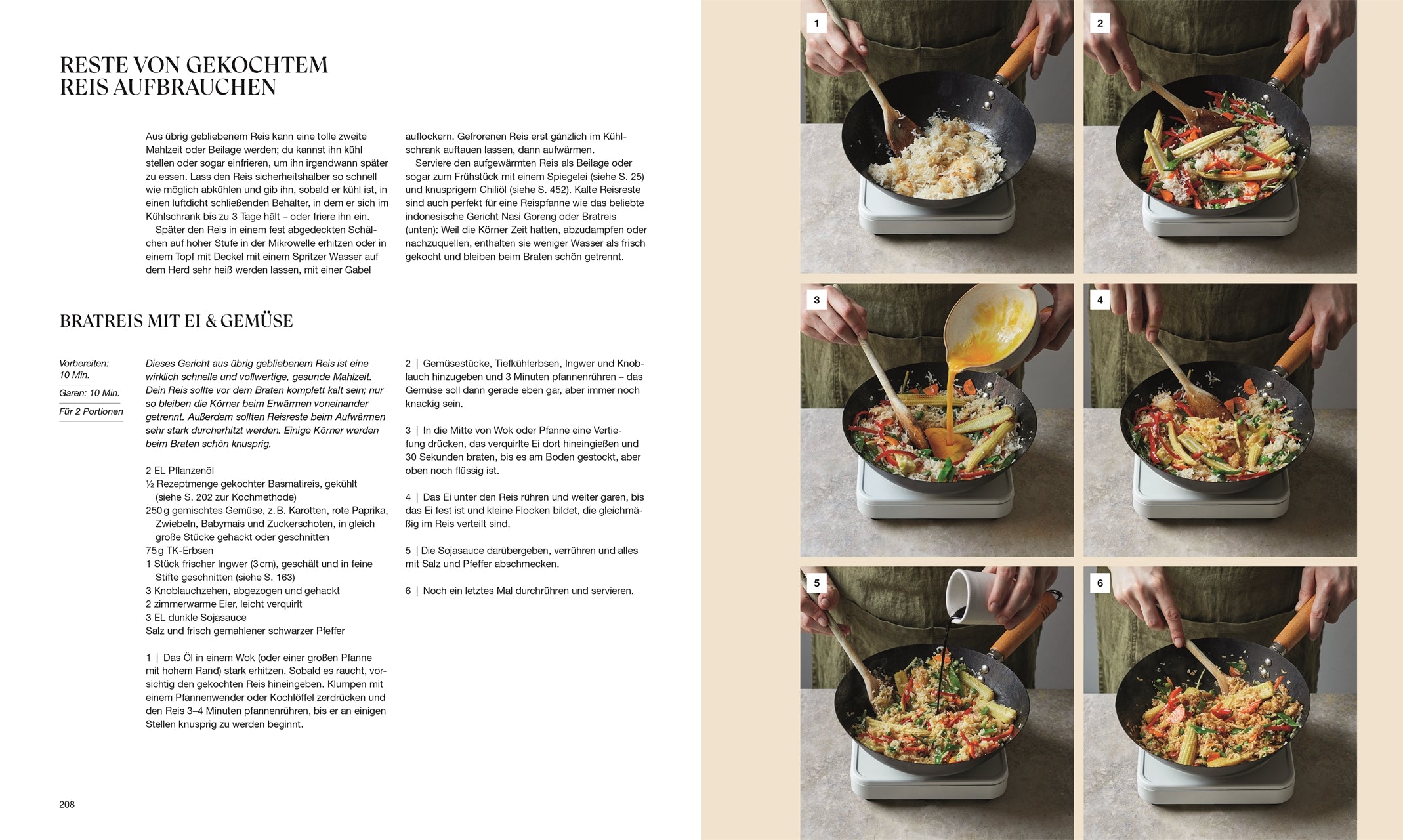 RESTE VON GEKOCHTEM REIS AUFBRAUCHEN

Aus übrig gebliebenem Reis kann eine tolle zweite Mahlzeit oder Beilage werden; du kannst ihn kühl stellen oder sogar einfrieren, um ihn irgendwann später zu essen. Lass den Reis sicherheitshalber so schnell wie möglich abkühlen und gib ihn, sobald er kühl ist, in einen luftdicht schließenden Behälter, in dem er sich im Kühlschrank bis zu 3 Tage hält – oder friere ihn ein.

Später den Reis in einem fest abgedeckten Schälchen auf hoher Stufe in der Mikrowelle erhitzen oder in einem Topf mit Deckel mit einem Spritzer Wasser auf dem Herd sehr heiß werden lassen, mit einer Gabel auflockern. Gefrorenen Reis erst gänzlich im Kühlschrank auftauen lassen, dann aufwärmen.

Serviere den aufgewärmten Reis als Beilage oder sogar zum Frühstück mit einem Spiegelei (siehe S. 25) und knusprigem Chiliöl (siehe S. 452). Kalte Reisreste sind auch perfekt für eine Reispfanne wie das beliebte indonesische Gericht Nasi Goreng oder Bratreis (unten): Weil die Körner Zeit hatten, abzudampfen oder nachzuquellen, enthalten sie weniger Wasser als frisch gekocht und bleiben beim Braten schön getrennt.

BRATREIS MIT EI & GEMÜSE

Vorbereiten: 10 Min.
Garen: 10 Min.
Für 2 Portionen

Dieses Gericht aus übrig gebliebenem Reis ist eine wirklich schnelle und vollwertige, gesunde Mahlzeit. Dein Reis sollte vor dem Braten komplett kalt sein; nur so bleiben die Körner beim Erwärmen voneinander getrennt. Außerdem sollten Reisreste beim Aufwärmen sehr stark durcherhitzt werden. Einige Körner werden beim Braten schön knusprig.

2 EL Pflanzenöl
½ Rezeptmenge gekochter Basmatireis, gekühlt (siehe S. 202 zur Kochmethode)
250 g gemischtes Gemüse, z. B. Karotten, rote Paprika, Zwiebeln, Babymais und Zuckerschoten, in gleich große Stücke gehackt oder geschnitten
75 g TK-Erbsen
1 Stück frischer Ingwer (3 cm), geschält und in feine Stifte geschnitten (siehe S. 163)
3 Knoblauchzehen, abgezogen und gehackt
2 zimmerwarme Eier, leicht verquirlt
3 EL dunkle Sojasauce
Salz und frisch gemahlener schwarzer Pfeffer

1 | Das Öl in einem Wok (oder einer großen Pfanne mit hohem Rand) stark erhitzen. Sobald es raucht, vorsichtig den gekochten Reis hineingeben. Klumpen mit einem Pfannenwender oder Kochlöffel zerdrücken und den Reis 3–4 Minuten pfannenrühren, bis er an einigen Stellen knusprig zu werden beginnt.

2 | Gemüsestücke, Tiefkühlerbsen, Ingwer und Knoblauch hinzugeben und 3 Minuten pfannenrühren – das Gemüse soll dann gerade eben gar, aber immer noch knackig sein.

3 | In die Mitte von Wok oder Pfanne eine Vertiefung drücken, das verquirlte Ei dort hineingießen und 30 Sekunden braten, bis es am Boden gestockt, aber oben noch flüssig ist.

4 | Das Ei unter den Reis rühren und weiter garen, bis das Ei fest ist und kleine Flocken bildet, die gleichmäßig im Reis verteilt sind.

5 | Die Sojasauce darübergeben, verrühren und alles mit Salz und Pfeffer abschmecken.

6 | Noch ein letztes Mal durchrühren und servieren.

208

1
2
3
4
5
6